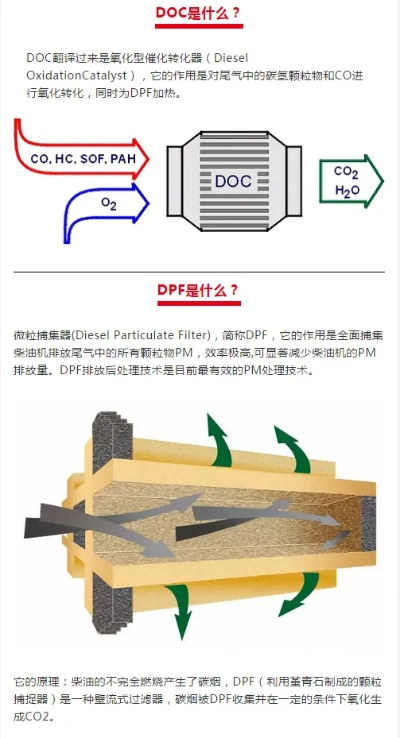 DOC是什么？

DOC翻译过来是氧化型催化转化器（Diesel OxidationCatalyst），它的作用是对尾气中的碳氢颗粒物和CO进行氧化转化，同时为DPF加热。

CO, HC, SOF, PAH

$O_2$

DOC

$CO_2$
$H_2O$

DPF是什么？

微粒捕集器(Diesel Particulate Filter)，简称DPF，它的作用是全面捕集柴油机排放尾气中的所有颗粒物PM，效率极高,可显著减少柴油机的PM排放量。DPF排放后处理技术是目前最有效的PM处理技术。

它的原理：柴油的不完全燃烧产生了碳烟，DPF（利用堇青石制成的颗粒捕捉器）是一种壁流式过滤器，碳烟被DPF收集并在一定的条件下氧化生成CO2。